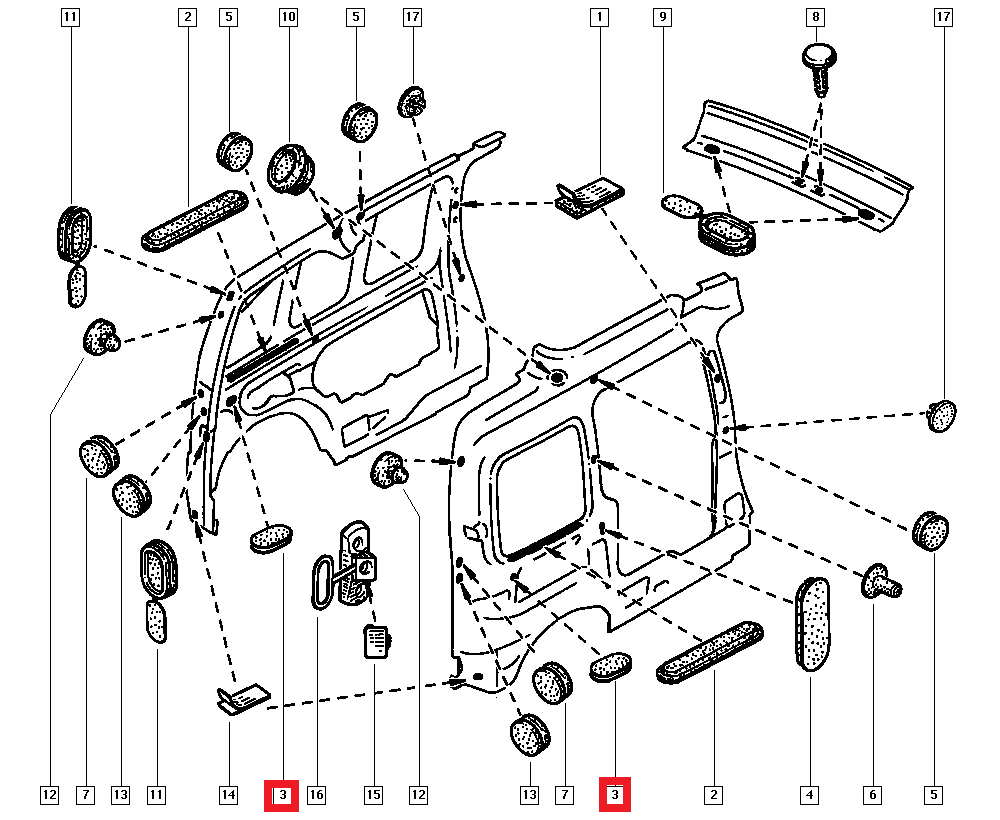 11 2 5 10 5 17 1 9 8 17

12 7 13 11 14 3 16 15 12 13 7 3 2 4 6 5